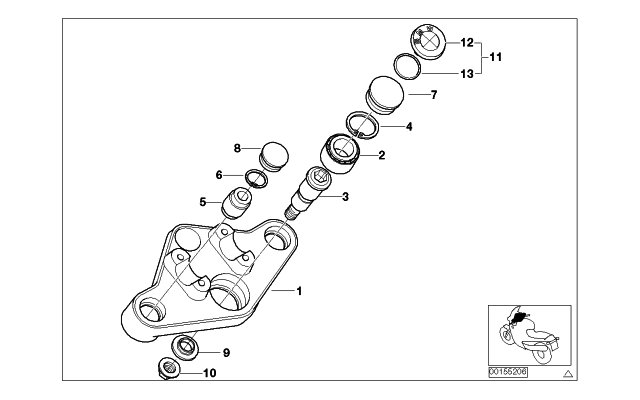 12
11
13
7
4
8
2
6
3
5
1
9
10
00155206