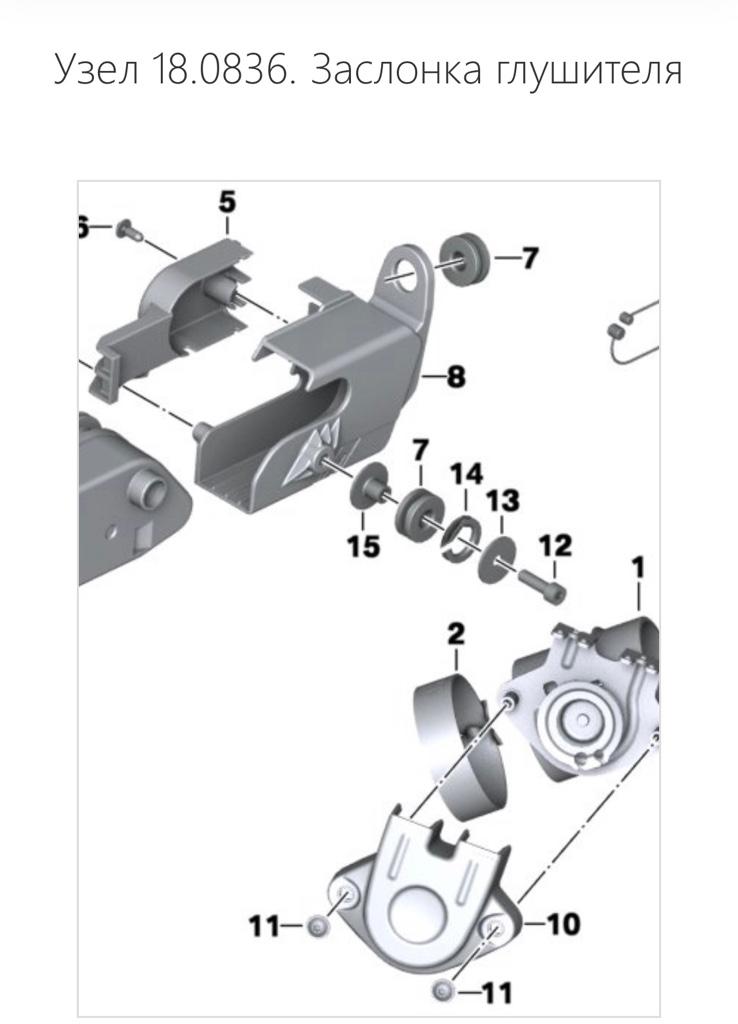 Узел 18.0836. Заслонка глушителя

6
5
7
8
7
14
13
15
12
1
2
11
10
11