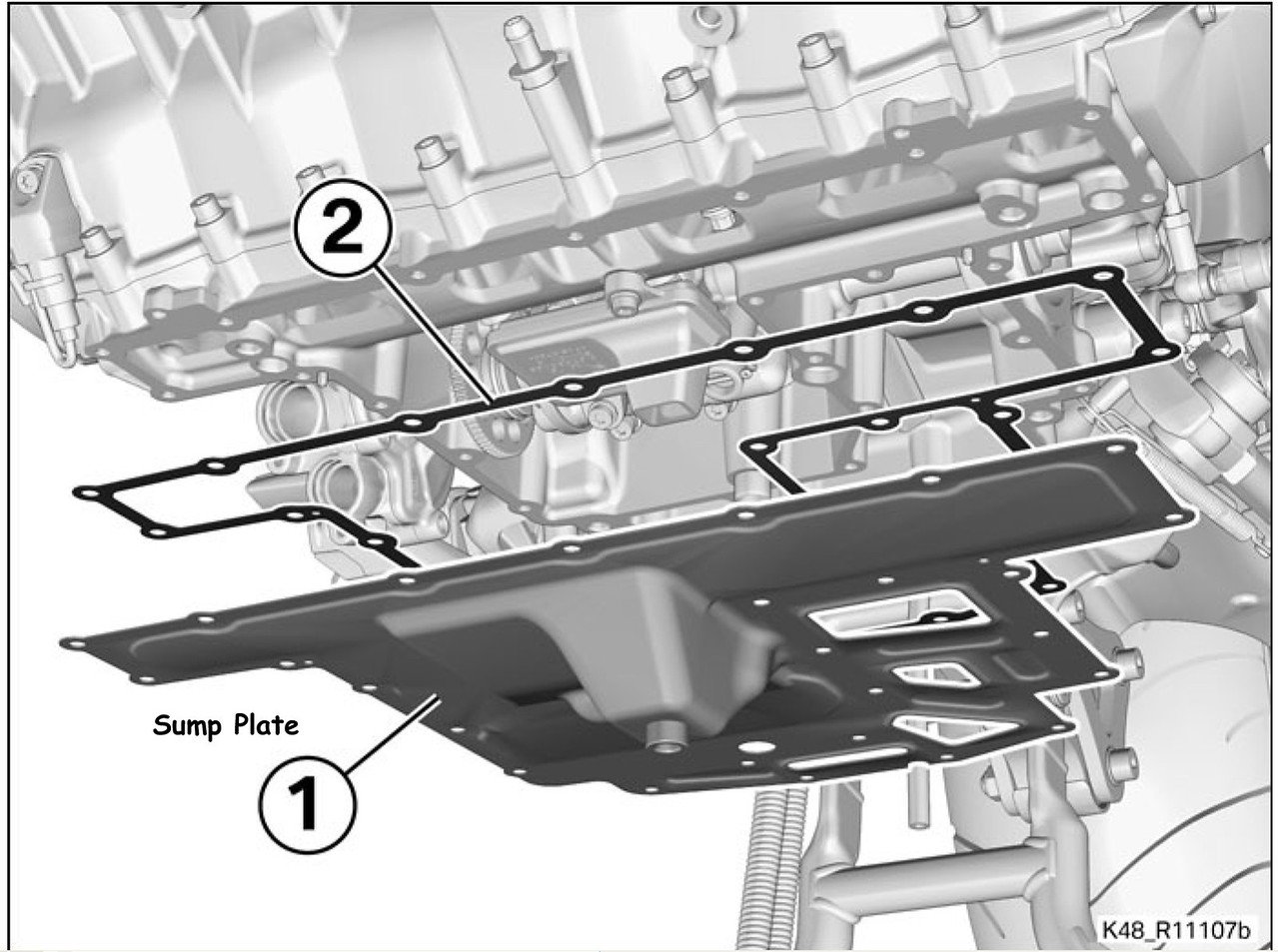 2

Sump Plate

1

K48_R11107b