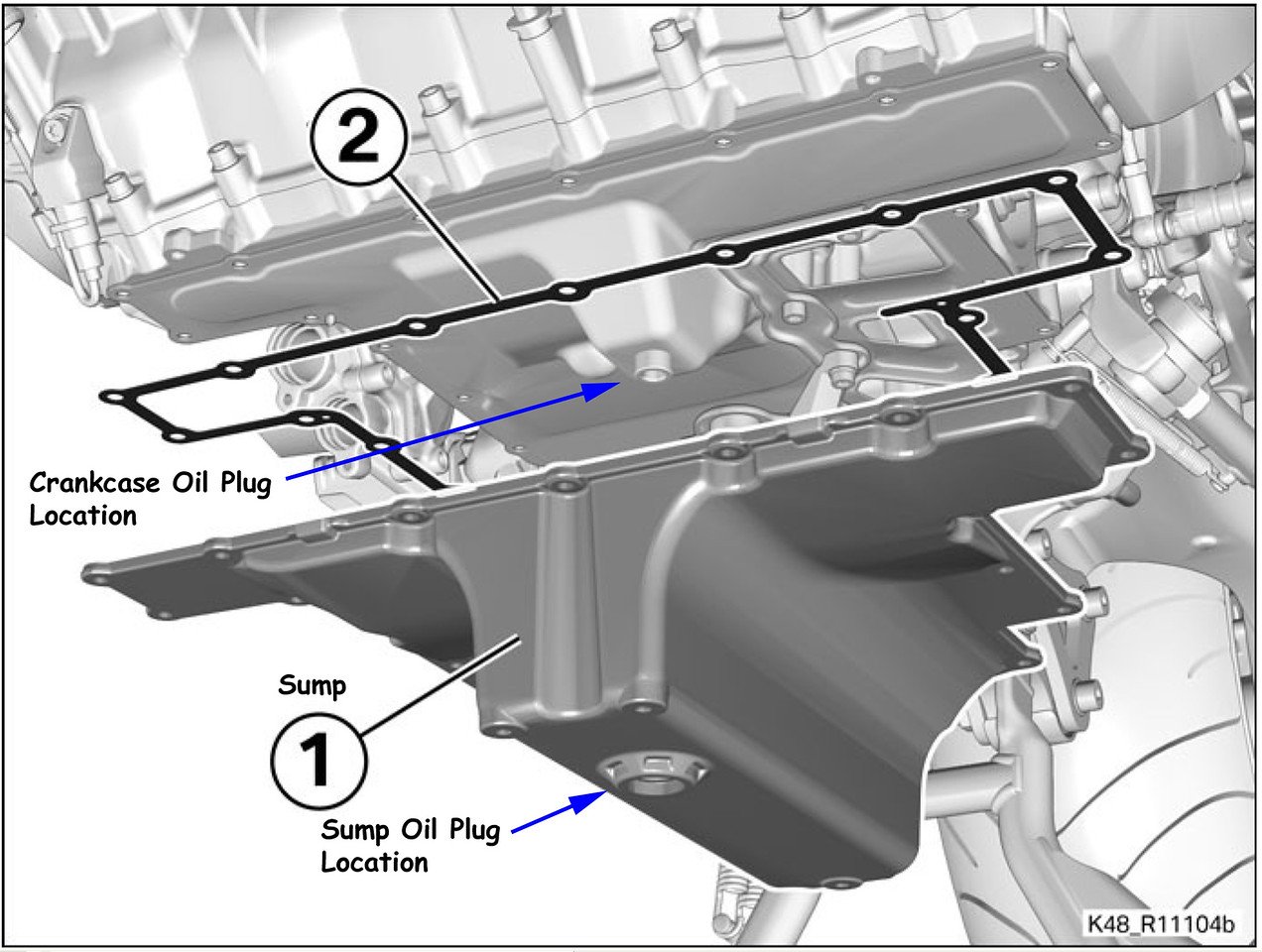 2

Crankcase Oil Plug Location

Sump

1

Sump Oil Plug Location

K48_R11104b