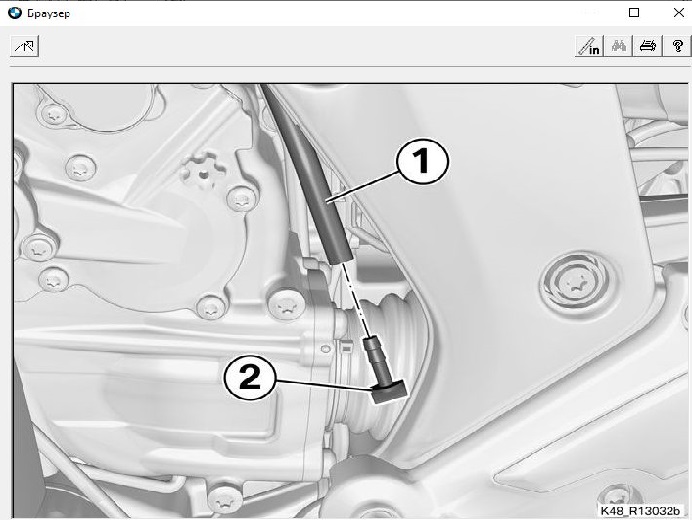 Браузер

in

1

2

K48_R13032b