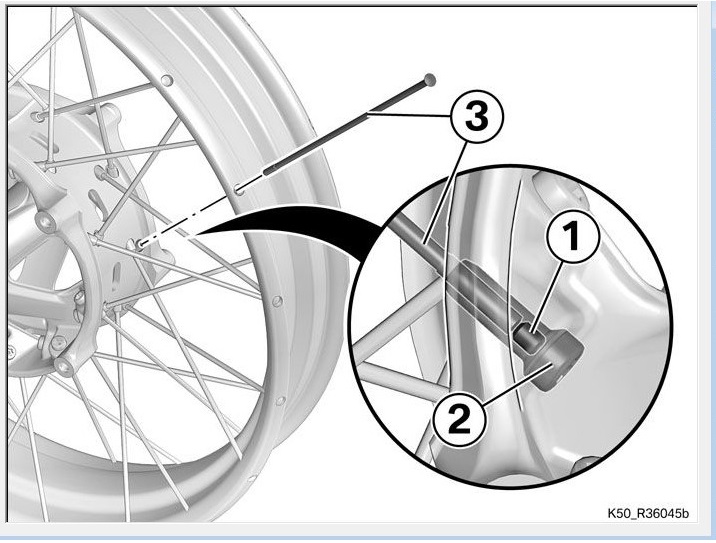 3
1
2
K50_R36045b