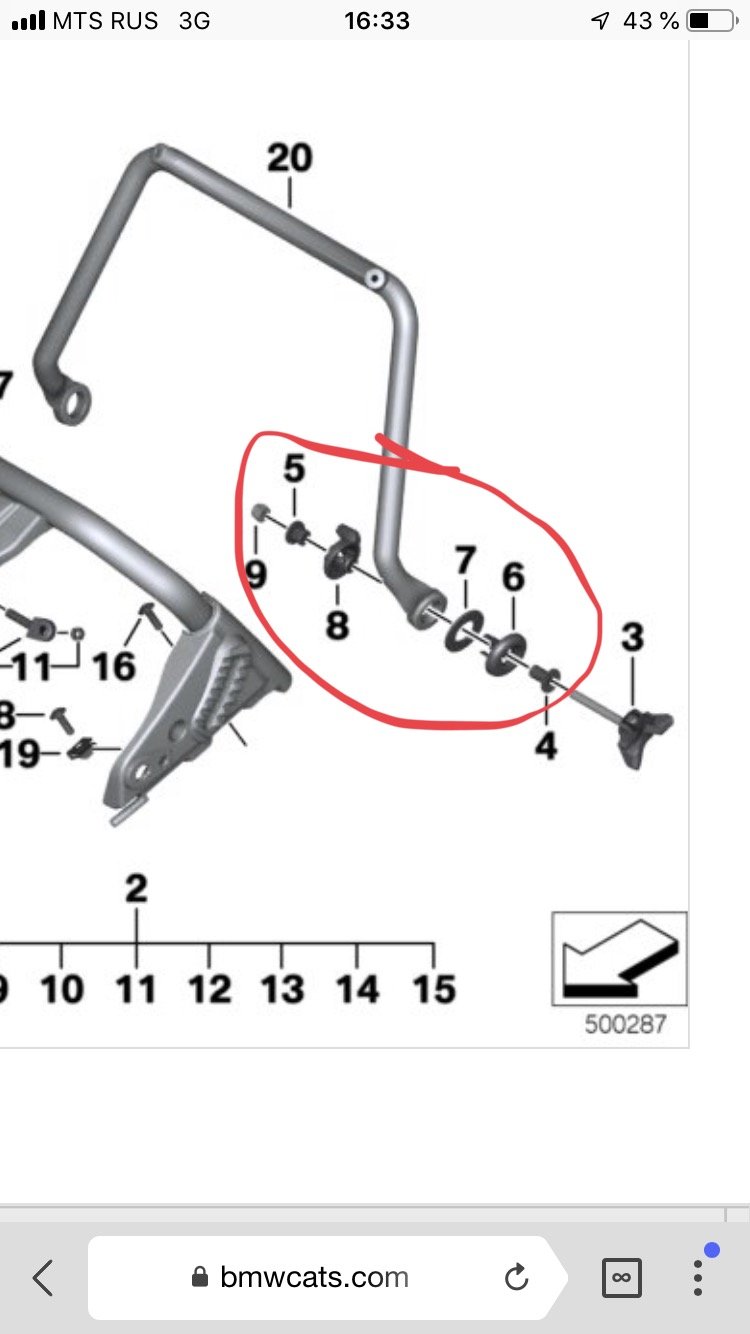 MTS RUS 3G
16:33
43 %

20
7
5
9
8
7
6
3
4
11
16
8
19
2
9
10
11
12
13
14
15
500287

bmwcats.com