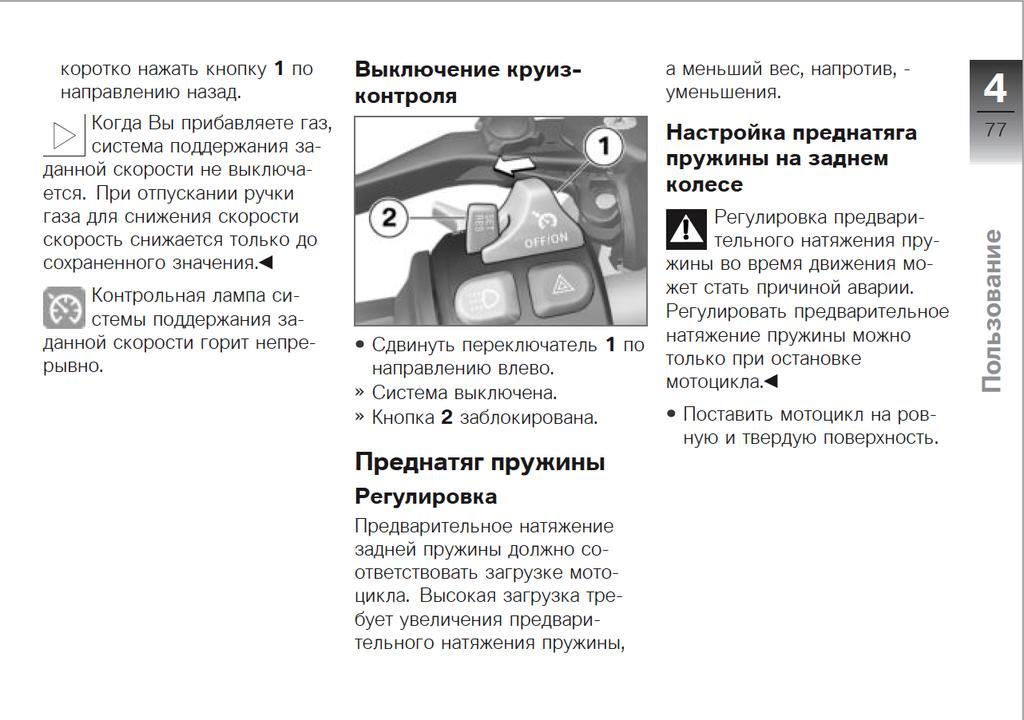 коротко нажать кнопку **1** по направлению назад.

Когда Вы прибавляете газ, система поддержания заданной скорости не выключается. При отпускании ручки газа для снижения скорости скорость снижается только до сохраненного значения.◀

Контрольная лампа системы поддержания заданной скорости горит непрерывно.

**Выключение круиз-контроля**

1

2

SET RES

OFF/ON

• Сдвинуть переключатель **1** по направлению влево.
» Система выключена.
» Кнопка **2** заблокирована.

**Преднатяг пружины**

**Регулировка**

Предварительное натяжение задней пружины должно соответствовать загрузке мотоцикла. Высокая загрузка требует увеличения предварительного натяжения пружины, а меньший вес, напротив, - уменьшения.

**Настройка преднатяга пружины на заднем колесе**

Регулировка предварительного натяжения пружины во время движения может стать причиной аварии. Регулировать предварительное натяжение пружины можно только при остановке мотоцикла.◀

• Поставить мотоцикл на ровную и твердую поверхность.

4

77

Пользование