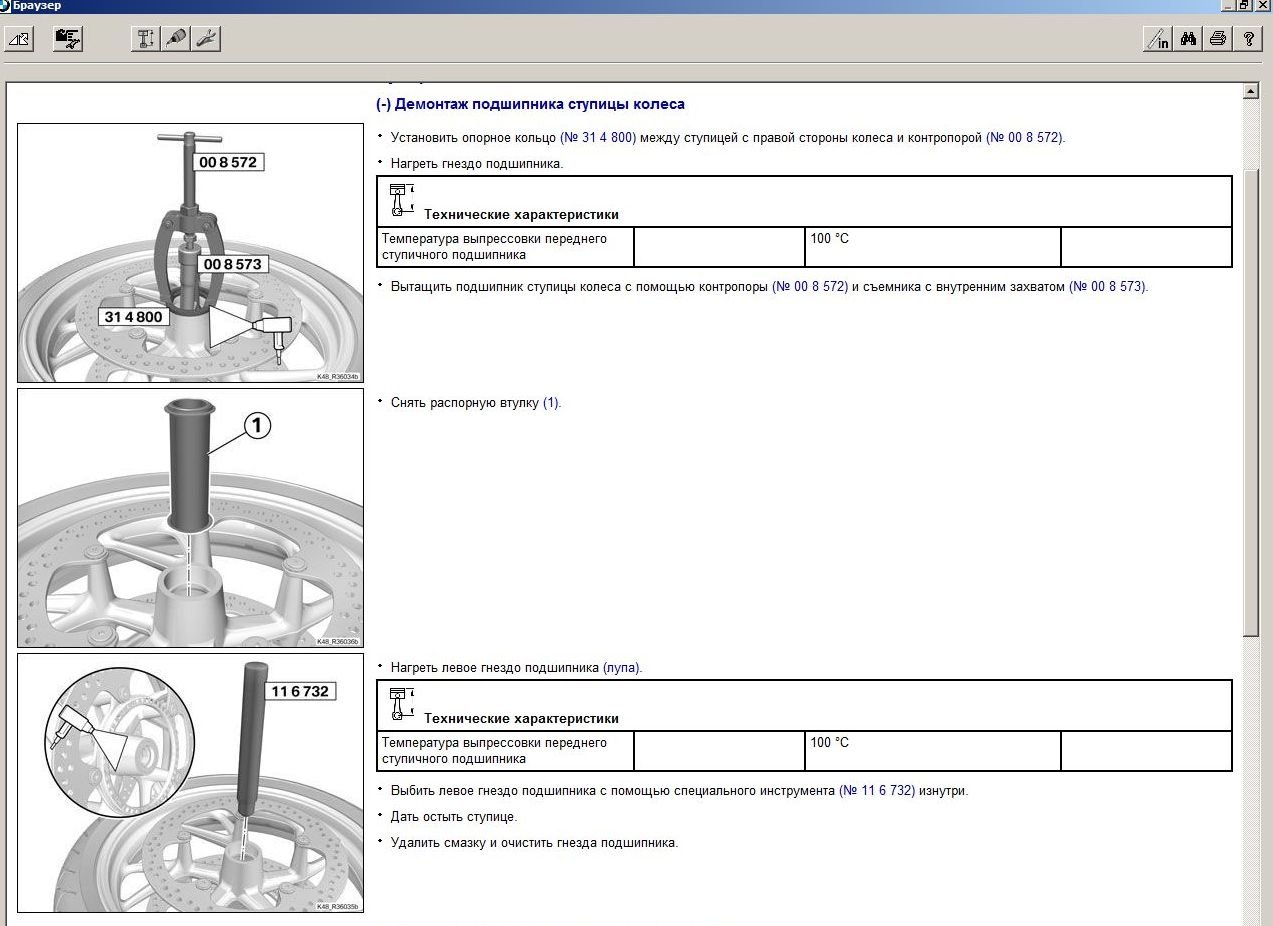 Браузер

(-) Демонтаж подшипника ступицы колеса

00 8 572
00 8 573
31 4 800
K48_R36034b

• Установить опорное кольцо (№ 31 4 800) между ступицей с правой стороны колеса и контропорой (№ 00 8 572).

• Нагреть гнездо подшипника.

| Технические характеристики | | | |
|---|---|---|---|
| Температура выпрессовки переднего ступичного подшипника | | 100 °C | |

• Вытащить подшипник ступицы колеса с помощью контропоры (№ 00 8 572) и съемника с внутренним захватом (№ 00 8 573).

1
K48_R36036b

• Снять распорную втулку (1).

11 6 732
K48_R36035b

• Нагреть левое гнездо подшипника (лупа).

| Технические характеристики | | | |
|---|---|---|---|
| Температура выпрессовки переднего ступичного подшипника | | 100 °C | |

• Выбить левое гнездо подшипника с помощью специального инструмента (№ 11 6 732) изнутри.

• Дать остыть ступице.

• Удалить смазку и очистить гнезда подшипника.