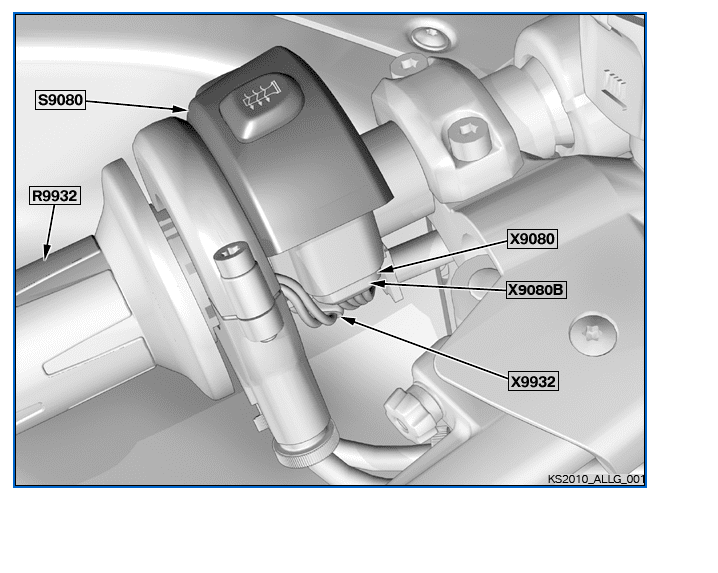 S9080

R9932

X9080

X9080B

X9932

KS2010_ALLG_001