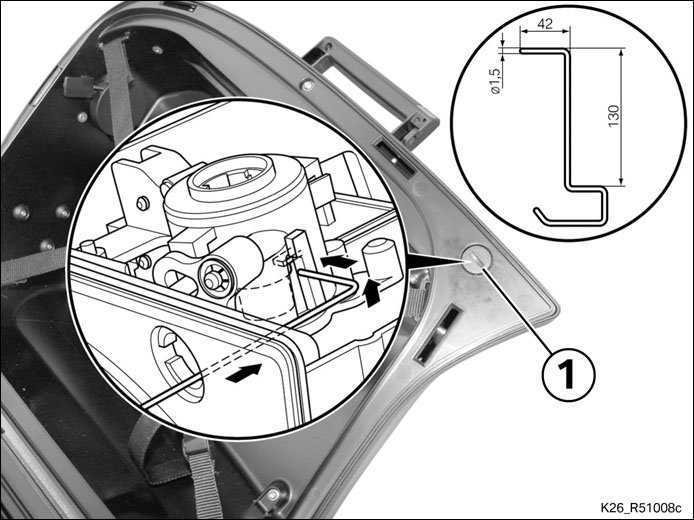 42
ø1,5
130
1
K26_R51008c