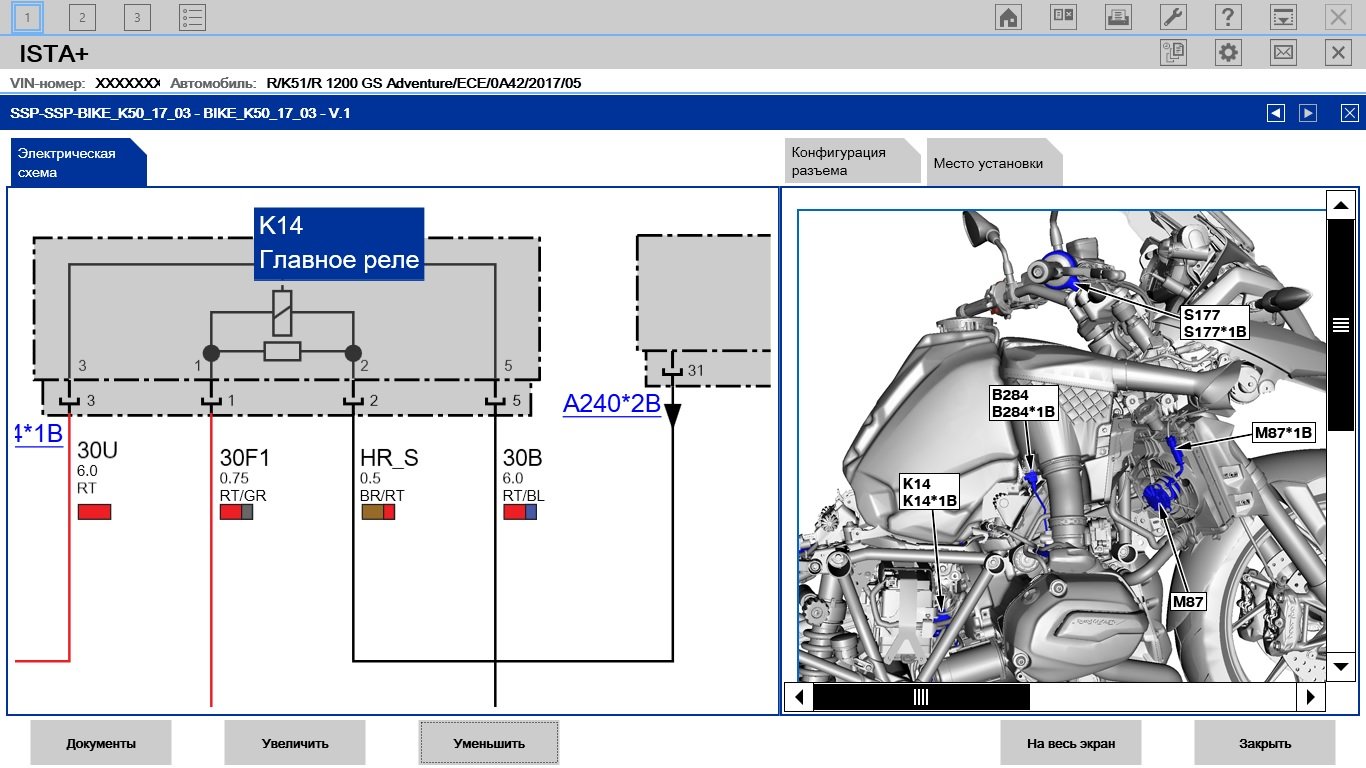 1 2 3

ISTA+

VIN-номер: XXXXXXX Автомобиль: R/K51/R 1200 GS Adventure/ECE/0A42/2017/05

SSP-SSP-BIKE_K50_17_03 - BIKE_K50_17_03 - V.1

Электрическая схема

Конфигурация разъема

Место установки

K14
Главное реле

3 1 2 5

3 1 2 5

31

A240*2B

4*1B

30U
6.0
RT

30F1
0.75
RT/GR

HR_S
0.5
BR/RT

30B
6.0
RT/BL

S177
S177*1B

B284
B284*1B

M87*1B

K14
K14*1B

M87

Документы

Увеличить

Уменьшить

На весь экран

Закрыть