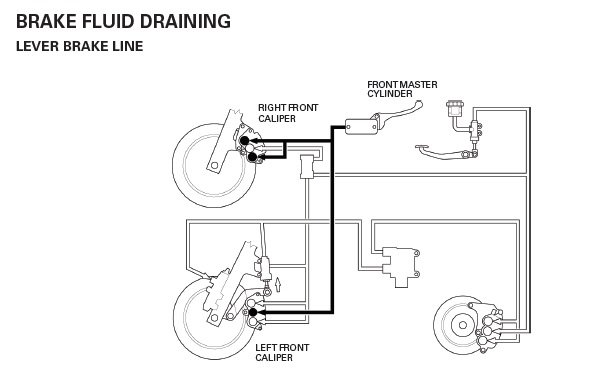 BRAKE FLUID DRAINING

LEVER BRAKE LINE

FRONT MASTER CYLINDER

RIGHT FRONT CALIPER

LEFT FRONT CALIPER