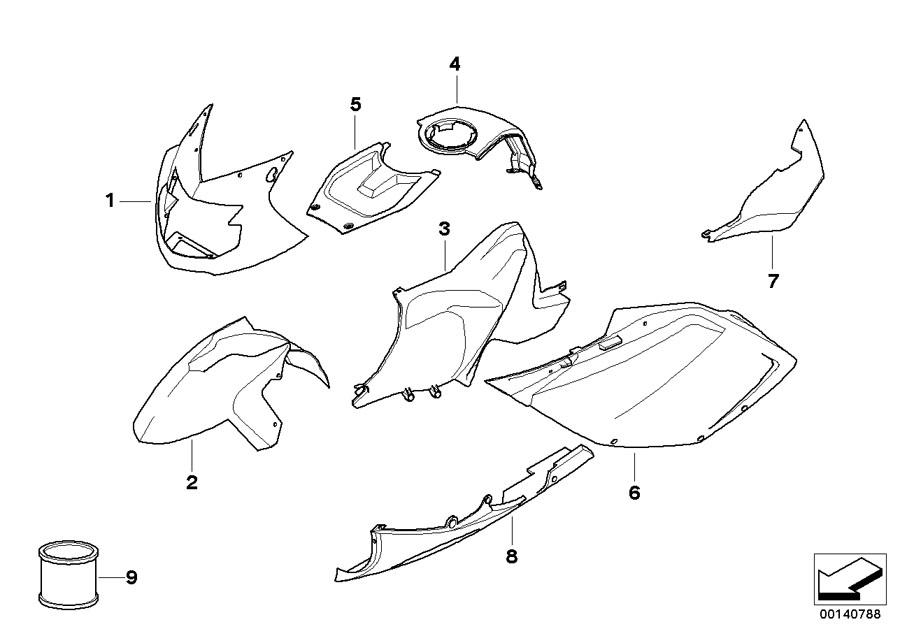 4
5
1
3
7
2
6
8
9
00140788