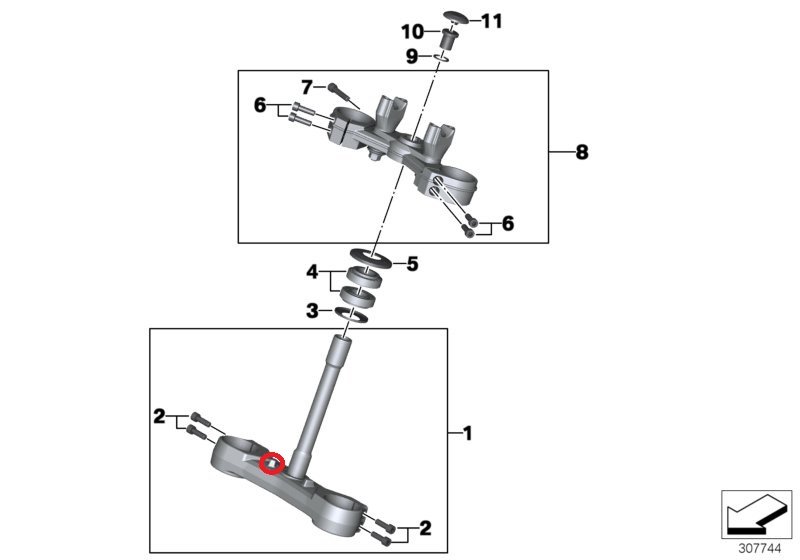 11
10
9
7
6
8
6
5
4
3
2
1
2
307744