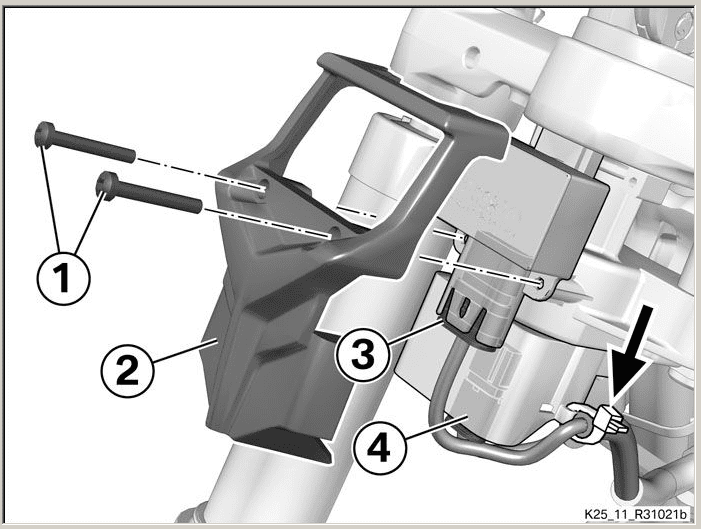 1
2
3
4
K25_11_R31021b