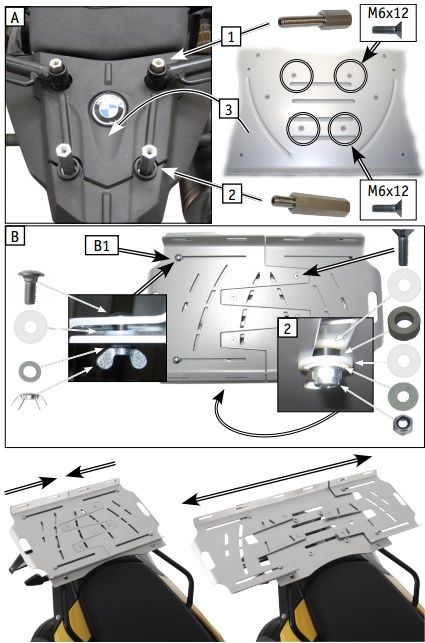 A
1
M6x12
3
2
M6x12
B
B1
2