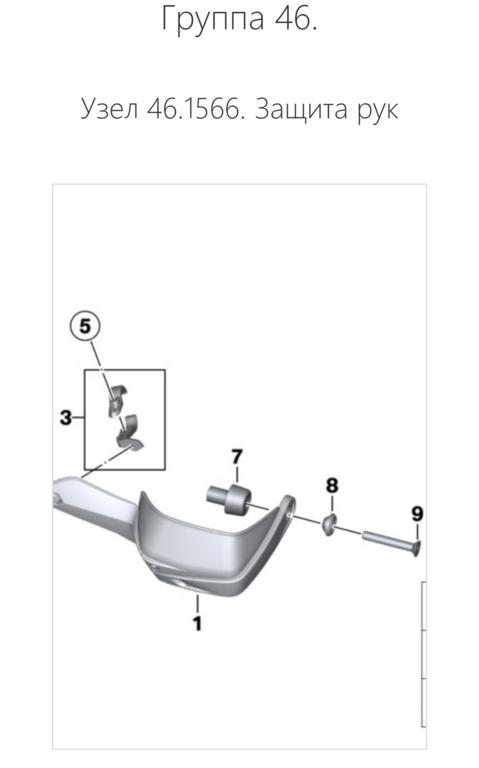 Группа 46.

Узел 46.1566. Защита рук

5
3
7
8
9
1