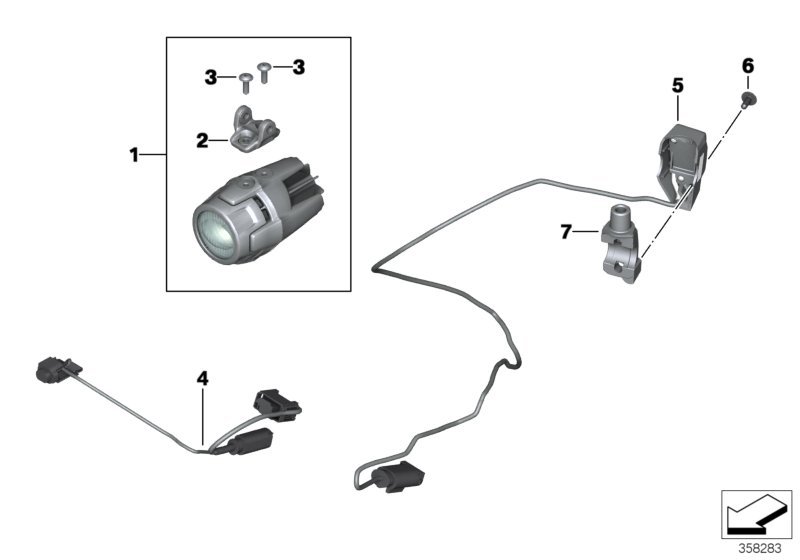 3
3
2
1
5
6
7
4
358283