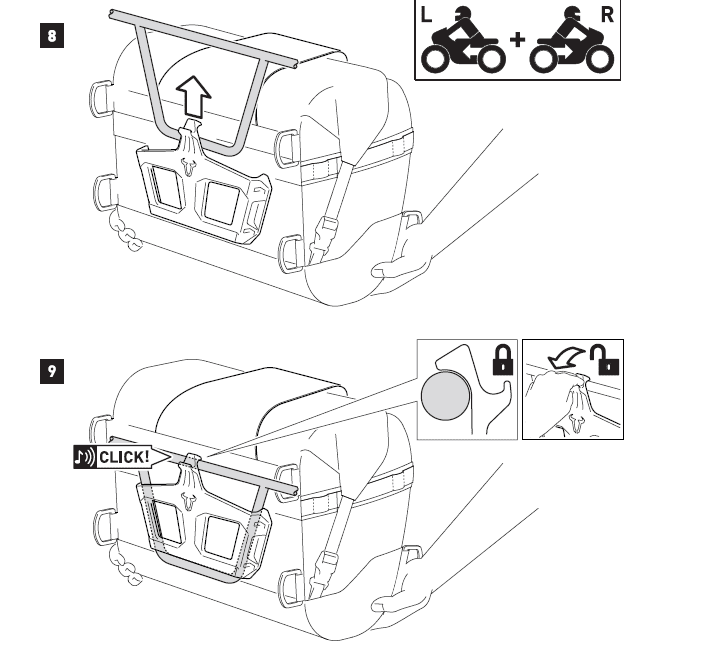 8

L + R

9

CLICK!