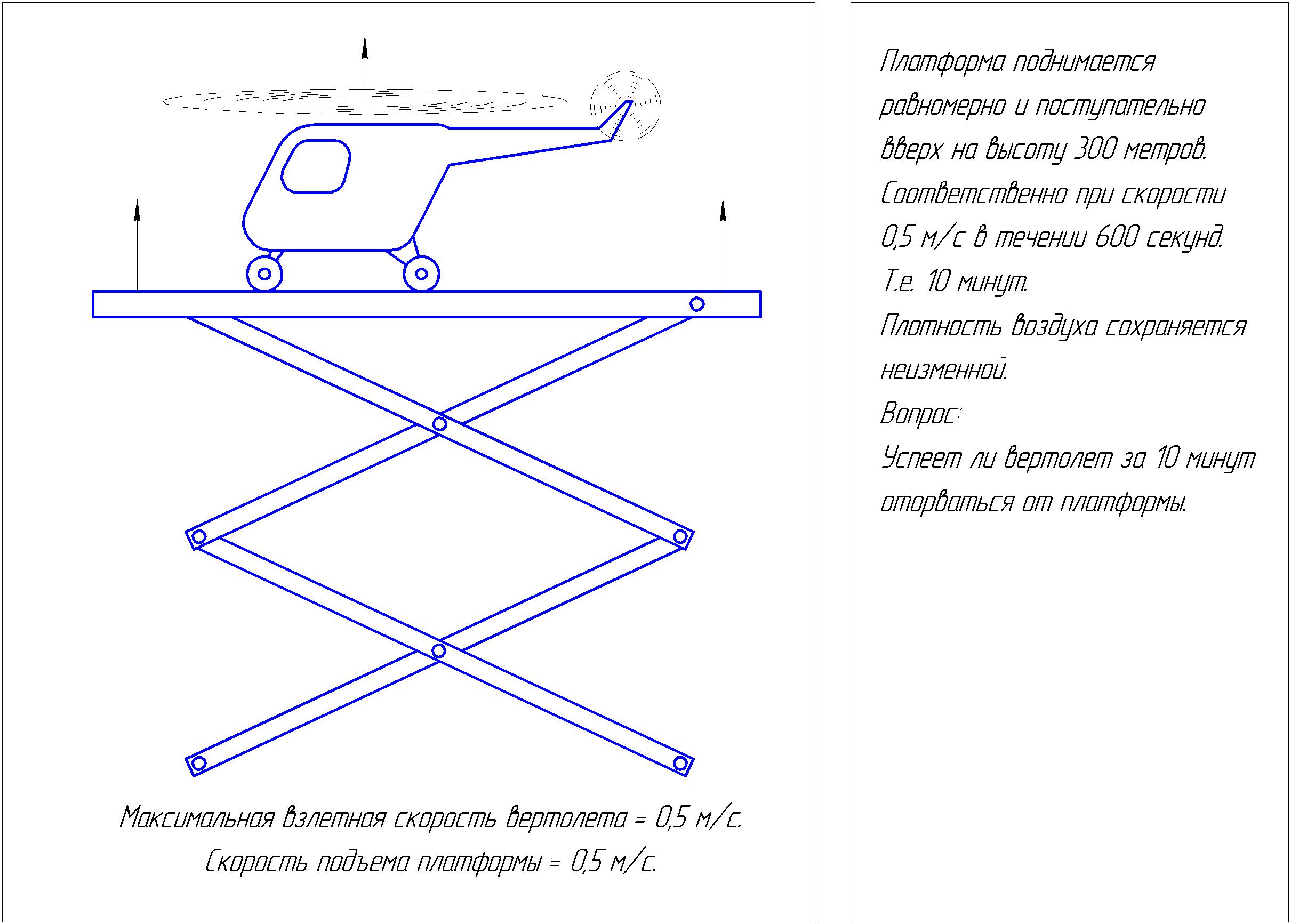 Максимальная взлетная скорость вертолета = 0,5 м/с.
Скорость подъема платформы = 0,5 м/с.

Платформа поднимается равномерно и поступательно вверх на высоту 300 метров.
Соответственно при скорости 0,5 м/с в течении 600 секунд.
Т.е. 10 минут.
Плотность воздуха сохраняется неизменной.
Вопрос:
Успеет ли вертолет за 10 минут оторваться от платформы.