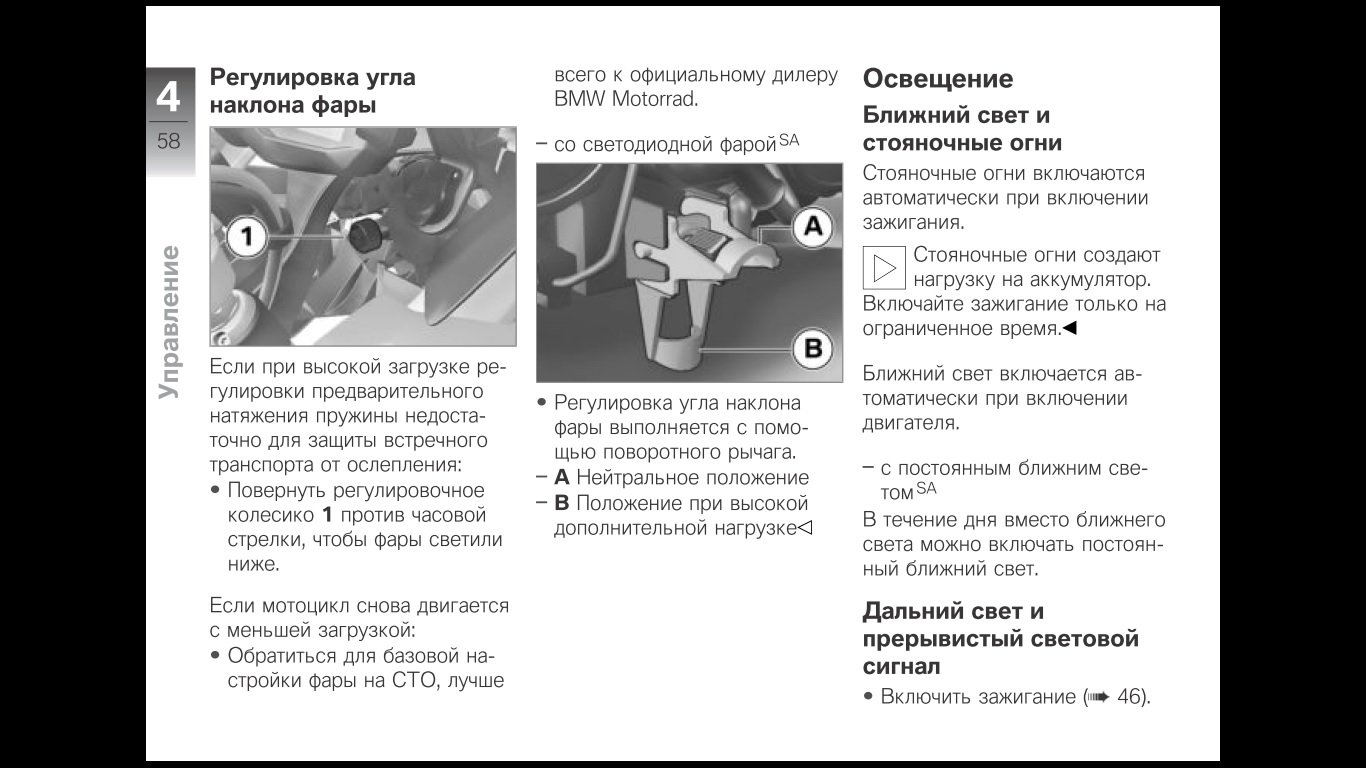 4
58
Управление

Регулировка угла наклона фары

1

Если при высокой загрузке регулировки предварительного натяжения пружины недостаточно для защиты встречного транспорта от ослепления:
• Повернуть регулировочное колесико **1** против часовой стрелки, чтобы фары светили ниже.

Если мотоцикл снова двигается с меньшей загрузкой:
• Обратиться для базовой настройки фары на СТО, лучше всего к официальному дилеру BMW Motorrad.

– со светодиодной фарой$^{SA}$

A
B

• Регулировка угла наклона фары выполняется с помощью поворотного рычага.
– **A** Нейтральное положение
– **B** Положение при высокой дополнительной нагрузке◁

Освещение

Ближний свет и стояночные огни

Стояночные огни включаются автоматически при включении зажигания.

Стояночные огни создают нагрузку на аккумулятор. Включайте зажигание только на ограниченное время.◀

Ближний свет включается автоматически при включении двигателя.

– с постоянным ближним светом$^{SA}$
В течение дня вместо ближнего света можно включать постоянный ближний свет.

Дальний свет и прерывистый световой сигнал

• Включить зажигание (➠ 46).