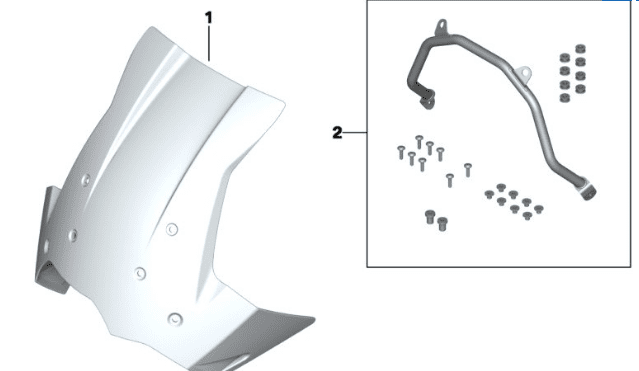 1

2