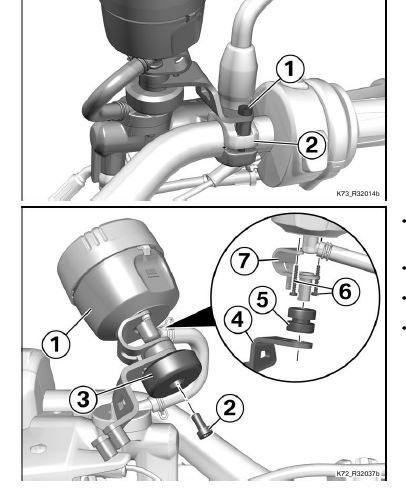 1
2
K73_R32014b

7
6
5
4
1
3
2
K72_R32037b