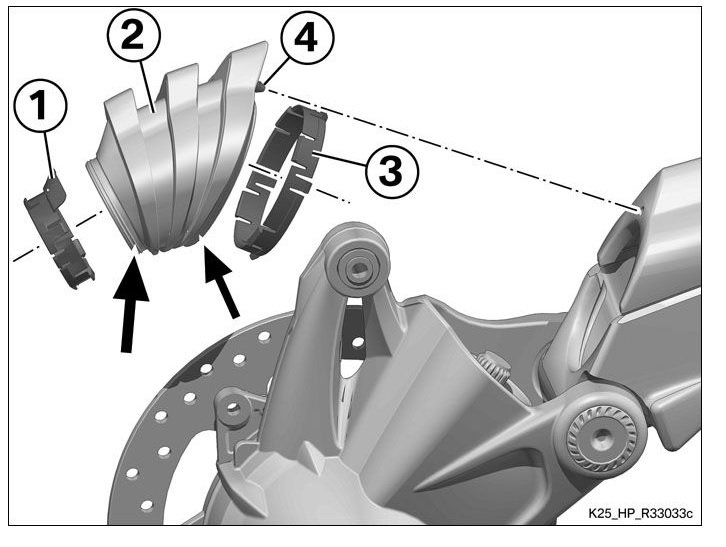 1
2
4
3
K25_HP_R33033c