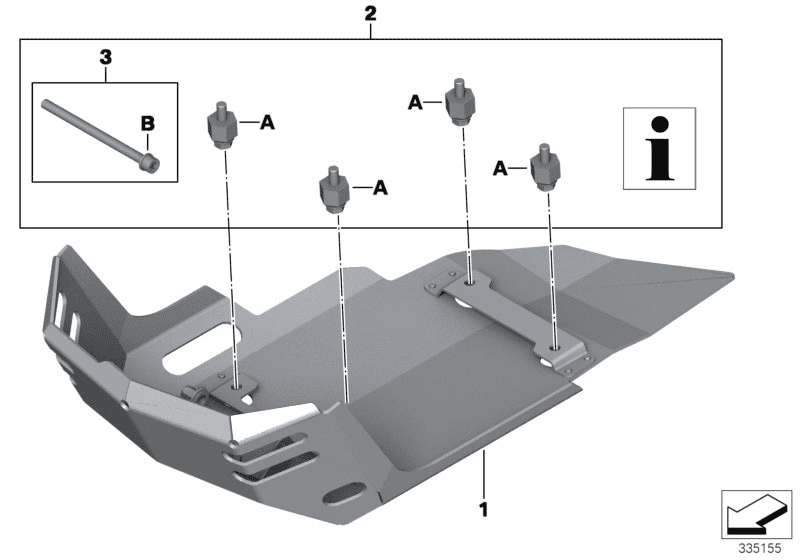 2

3

B

A

A

A

A

i

1

335155