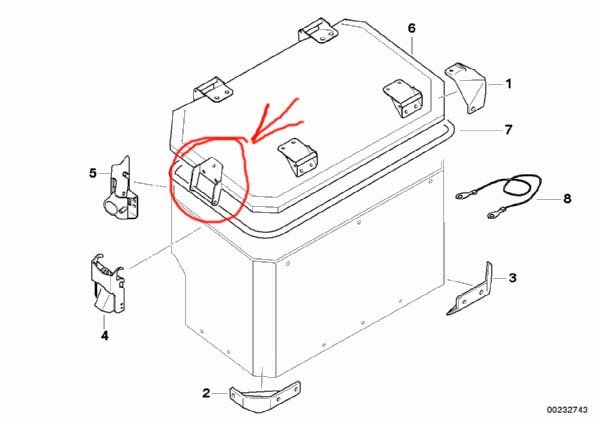 6
1
7
5
8
3
4
2
00232743