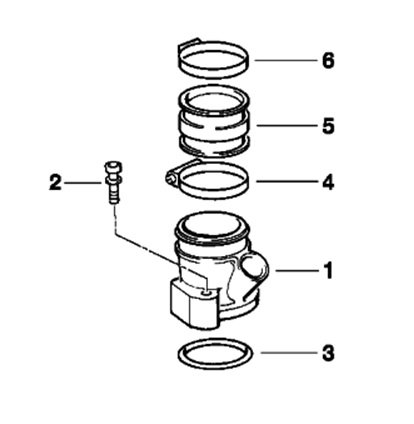 6
5
2
4
1
3