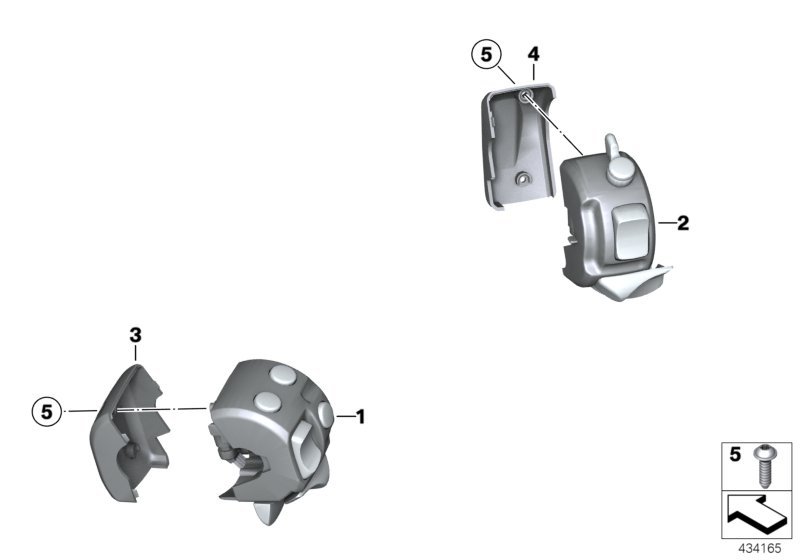 5
4
2
3
5
1
5
434165