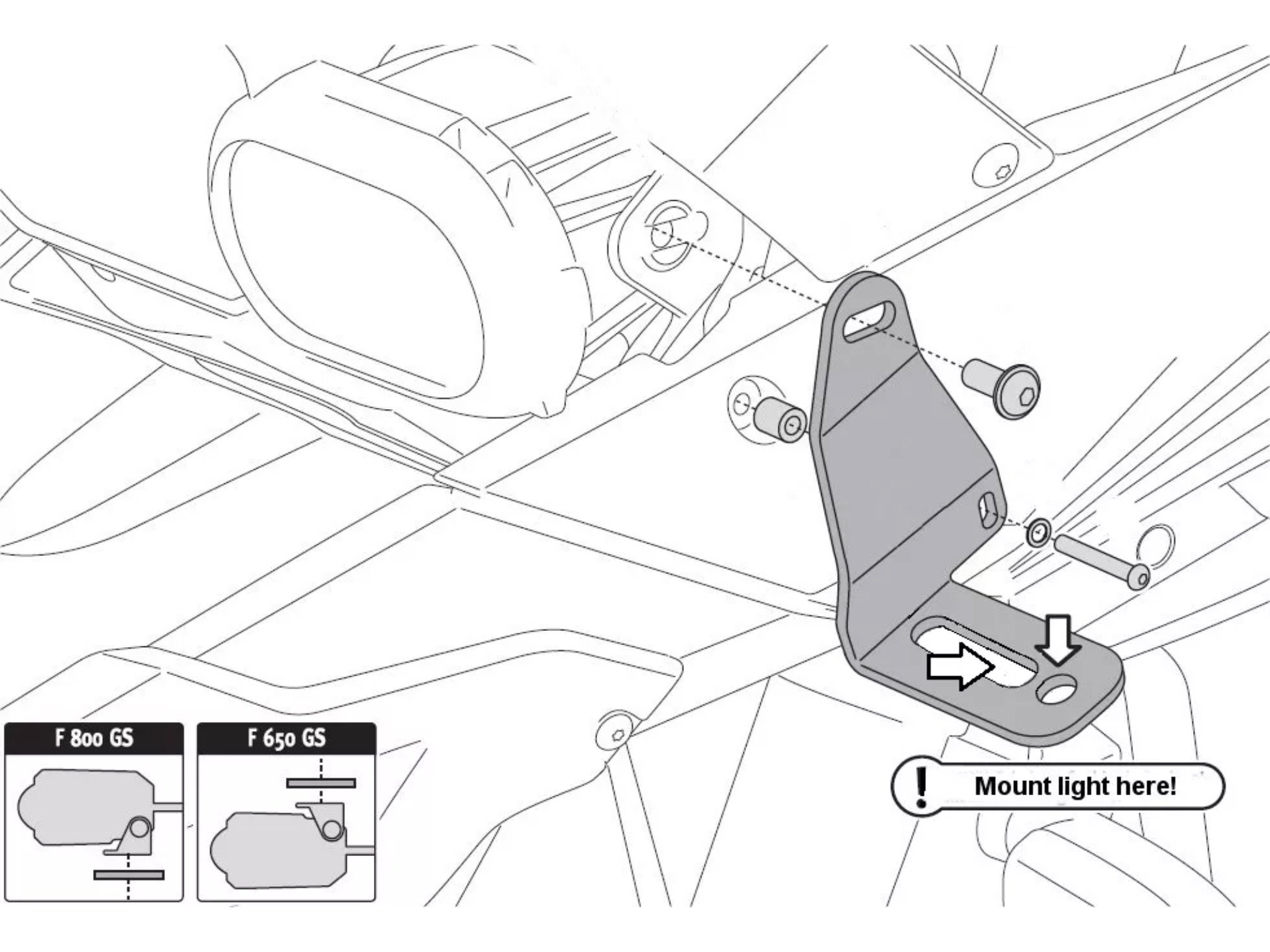 F 800 GS

F 650 GS

!

Mount light here!