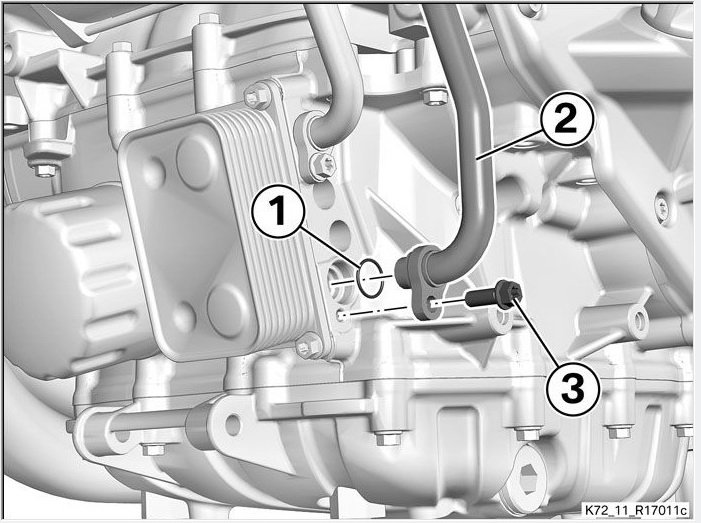 2
1
3
K72_11_R17011c