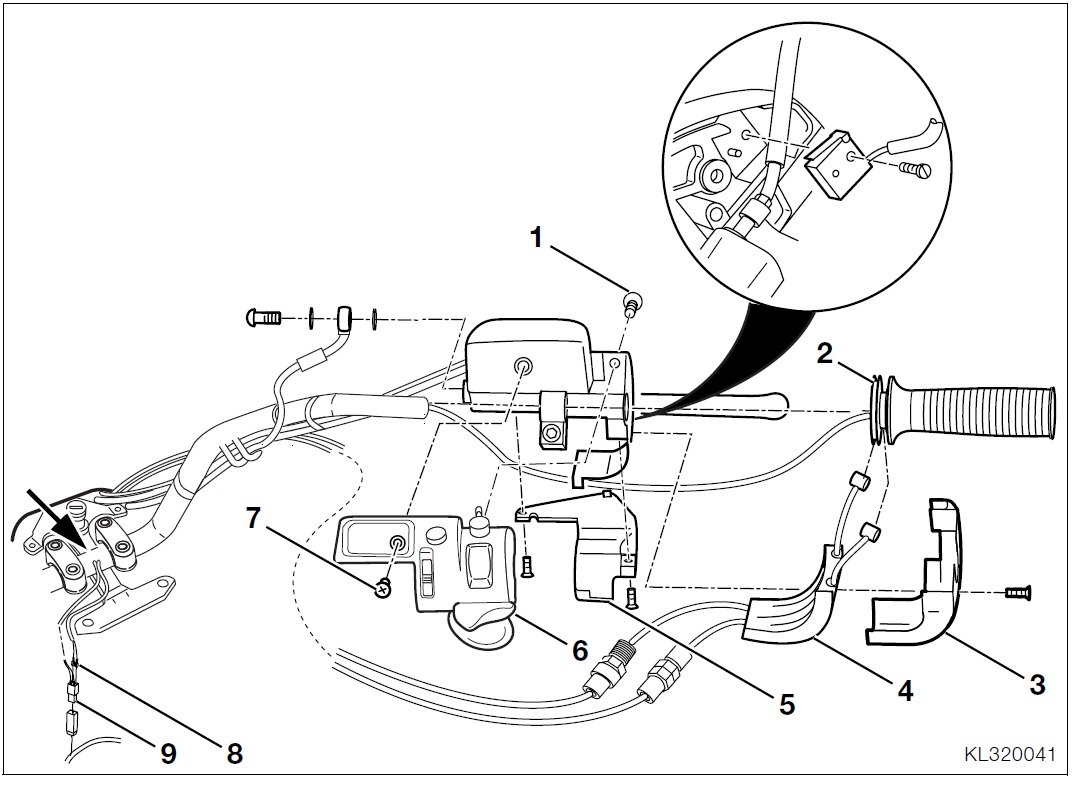 1
2
7
6
5
4
3
9
8
KL320041