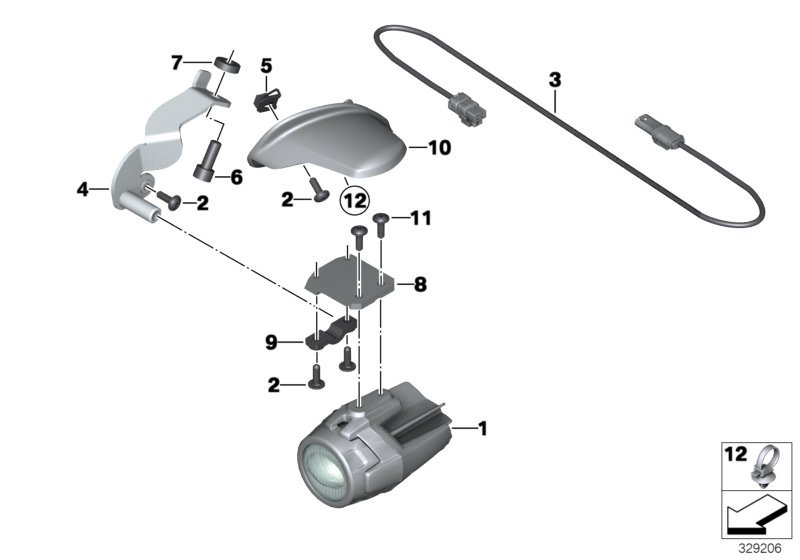 7
5
3
10
6
4
2
2
12
11
8
9
2
1
12
329206