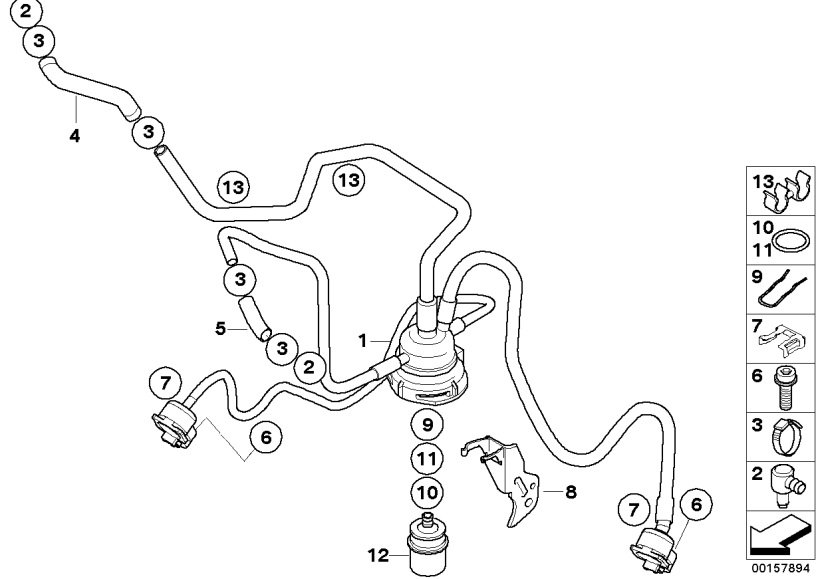 2
3
4
3
13
13
3
5
3
2
1
7
6
9
11
10
8
12
7
6
13
10
11
9
7
6
3
2
00157894