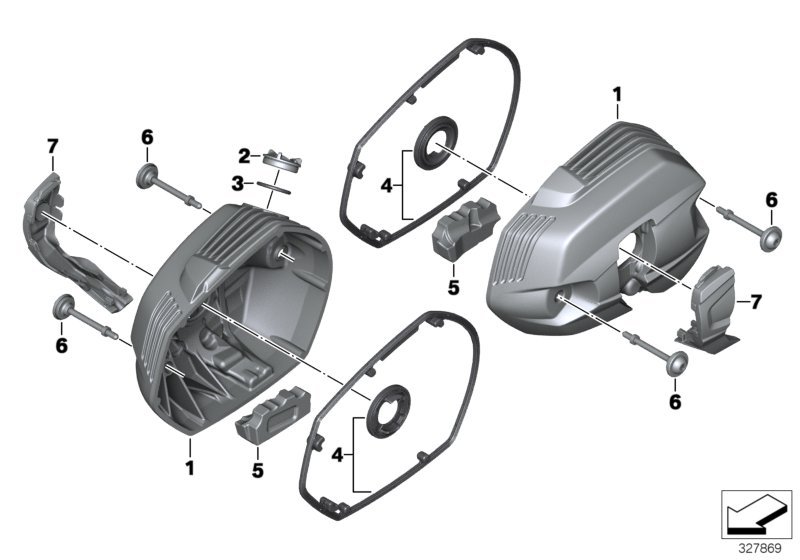 1
7
6
2
3
4
6
5
7
6
6
1
5
4
327869