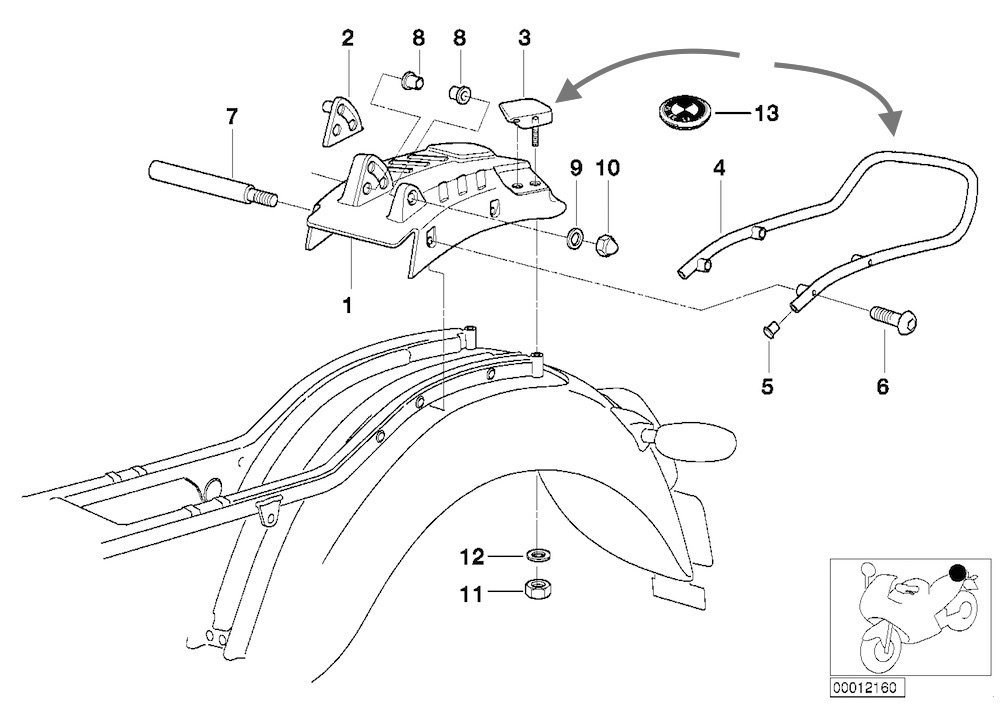 2
8
8
3
13
7
9
10
4
1
5
6
12
11
00012160