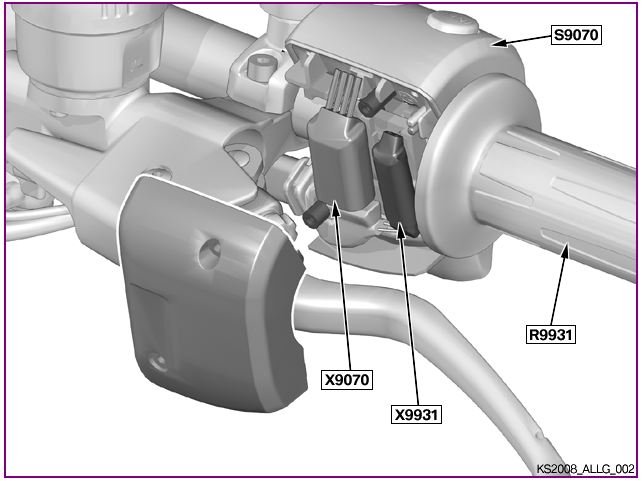 S9070

R9931

X9070

X9931

KS2008_ALLG_002