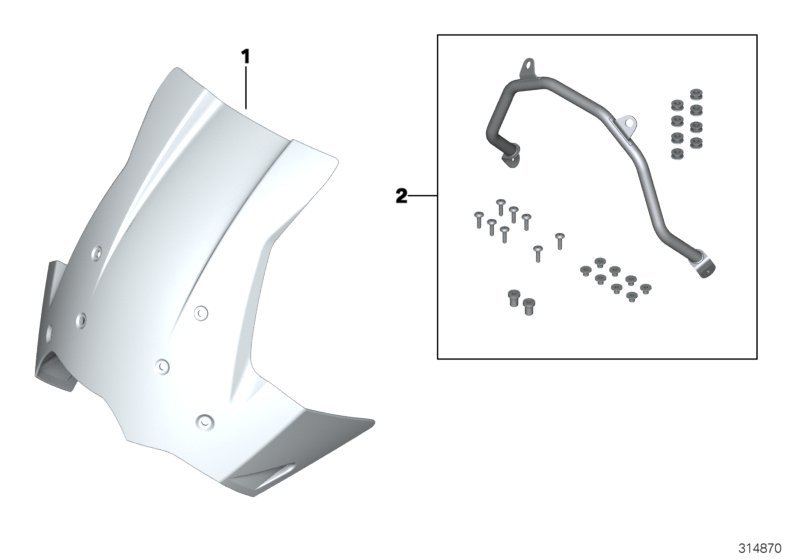 1

2

314870