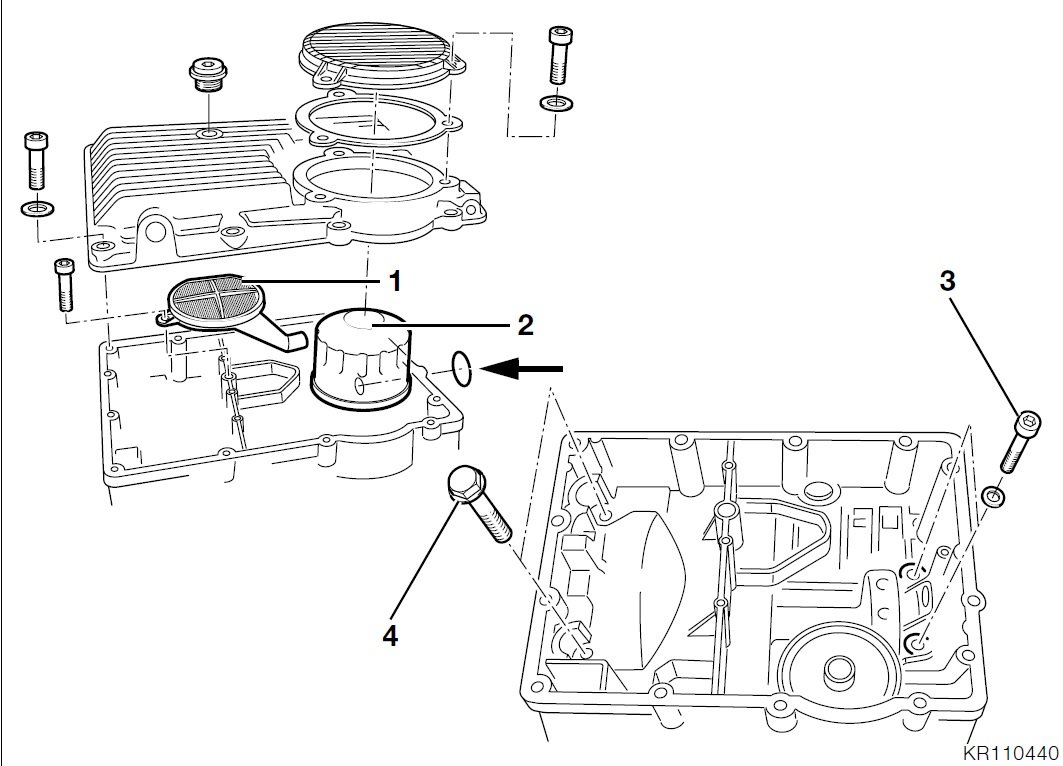 1
2
3
4
KR110440