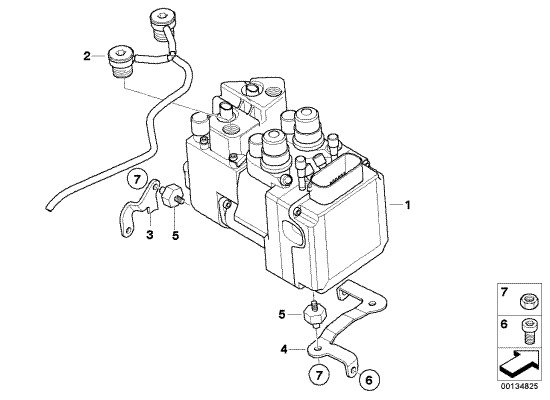 2
7
3
5
1
5
4
7
6
7
6
00134825