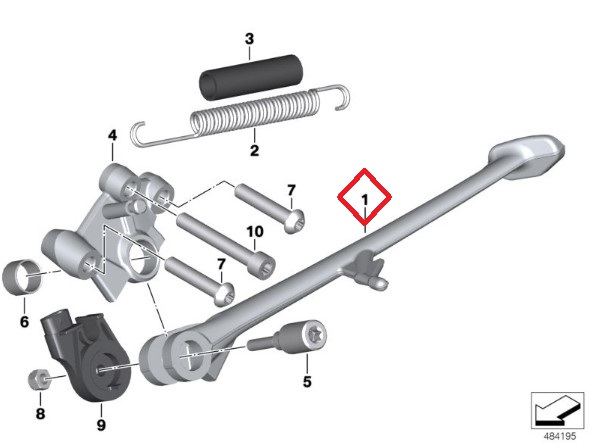 3
2
4
7
1
10
7
6
5
8
9
484195