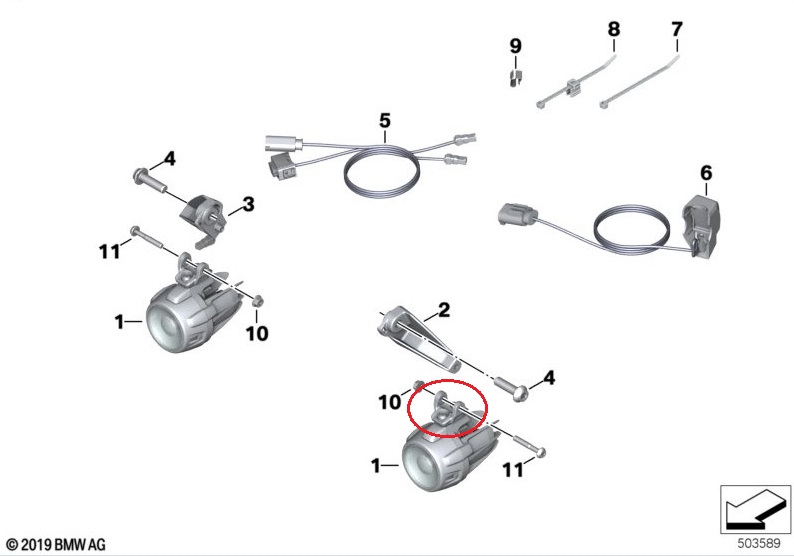 9
8
7
5
4
3
6
11
1
10
2
4
10
1
11
© 2019 BMW AG
503589