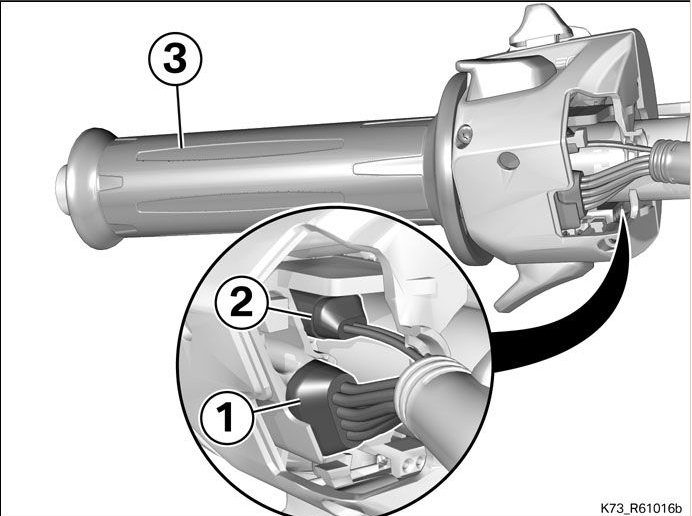 3

2

1

K73_R61016b