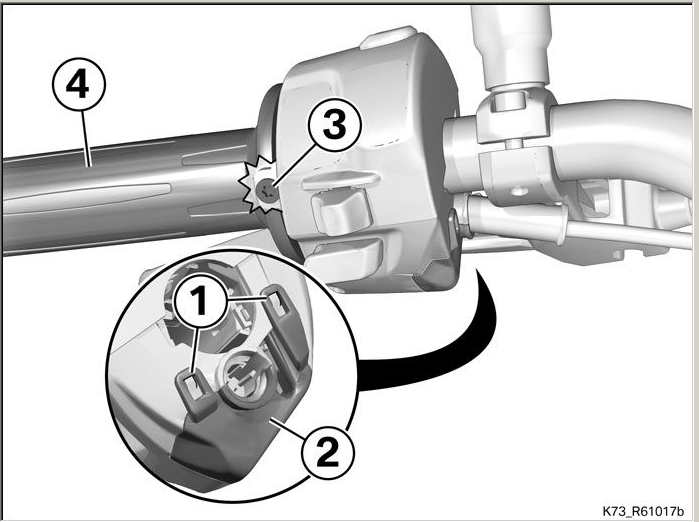 4
3
1
2
K73_R61017b