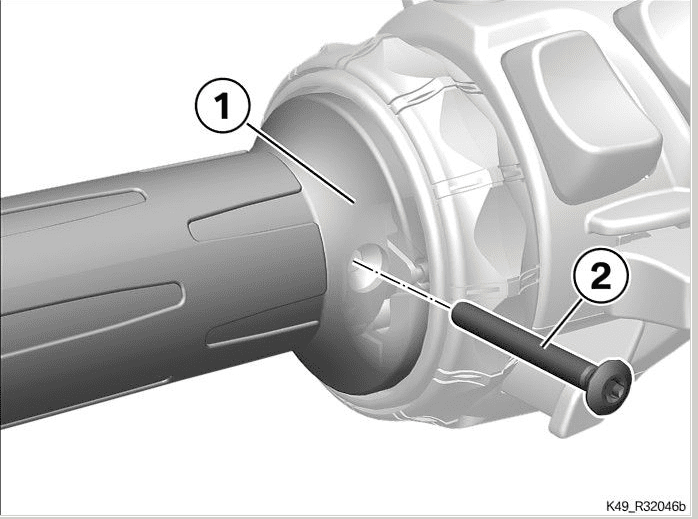 1
2
K49_R32046b