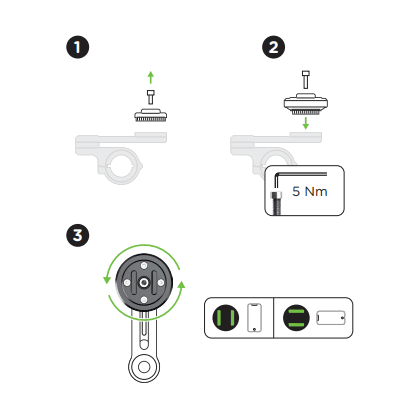 1

2

5 Nm

3