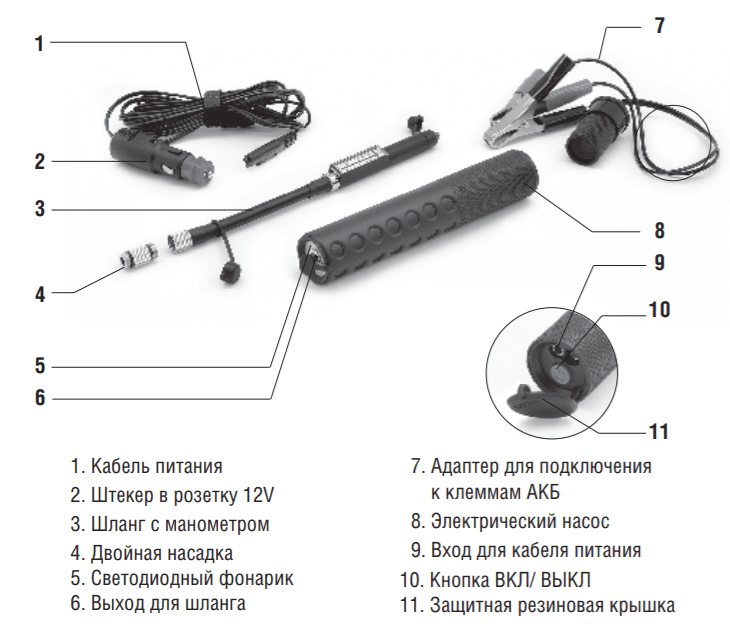 1
2
3
4
5
6
7
8
9
10
11

1. Кабель питания
2. Штекер в розетку 12V
3. Шланг с манометром
4. Двойная насадка
5. Светодиодный фонарик
6. Выход для шланга

7. Адаптер для подключения к клеммам АКБ
8. Электрический насос
9. Вход для кабеля питания
10. Кнопка ВКЛ/ ВЫКЛ
11. Защитная резиновая крышка