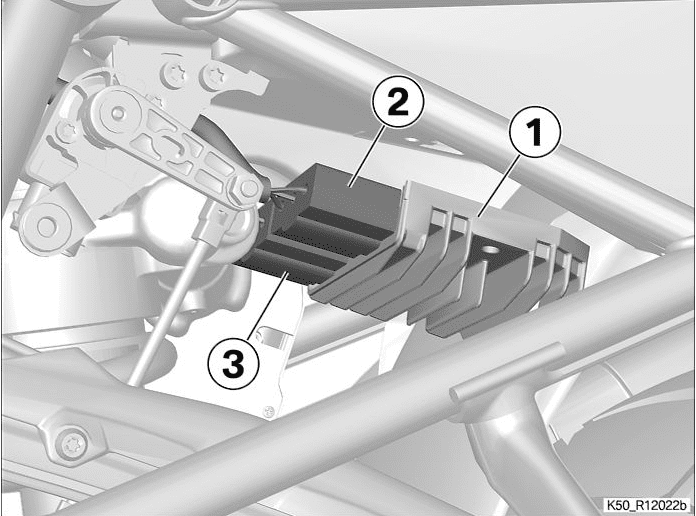 2
1
3
K50_R12022b