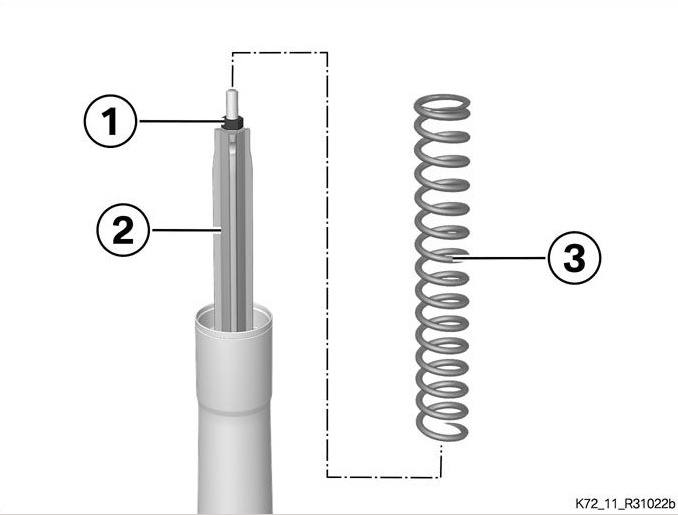 1

2

3

K72_11_R31022b